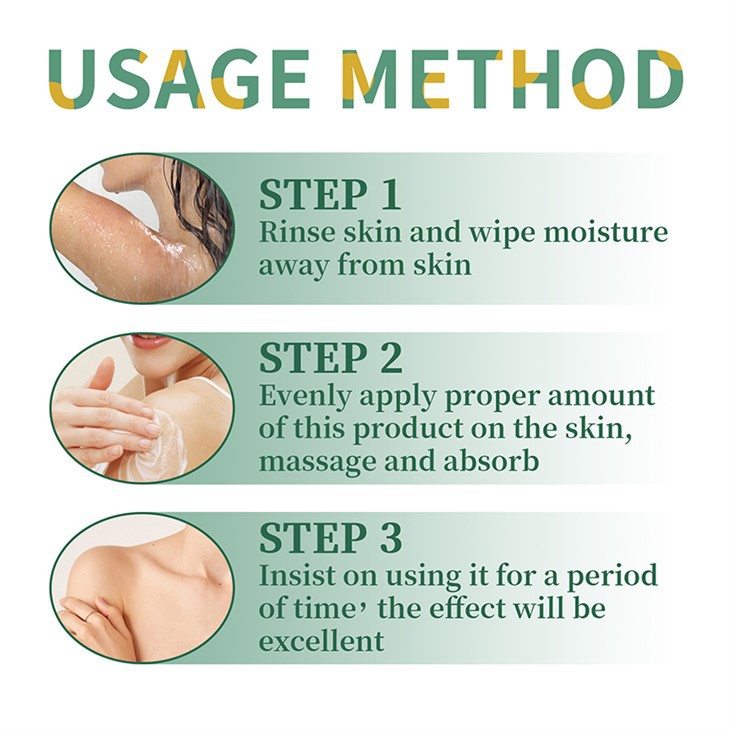 USAGE METHOD

STEP 1
Rinse skin and wipe moisture away from skin

STEP 2
Evenly apply proper amount of this product on the skin, massage and absorb

STEP 3
Insist on using it for a period of time, the effect will be excellent